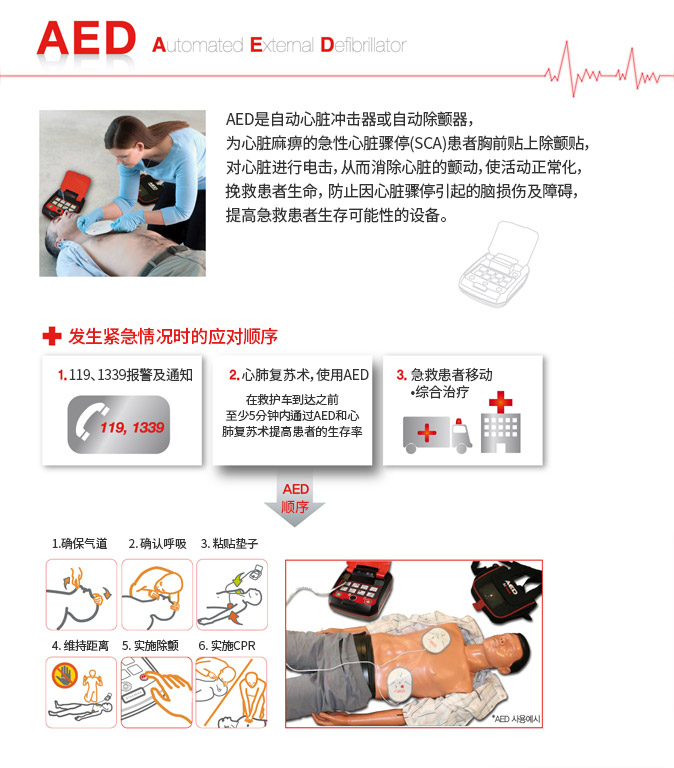 AED Automated External Defibrillator

AED是自动心脏冲击器或自动除颤器，为心脏麻痹的急性心脏骤停(SCA)患者胸前贴上除颤贴，对心脏进行电击，从而消除心脏的颤动，使活动正常化，挽救患者生命，防止因心脏骤停引起的脑损伤及障碍，提高急救患者生存可能性的设备。

发生紧急情况时的应对顺序

1. 119、1339报警及通知

119, 1339

2. 心肺复苏术，使用AED

在救护车到达之前至少5分钟内通过AED和心肺复苏术提高患者的生存率

3. 急救患者移动 •综合治疗

AED 顺序

1.确保气道 2.确认呼吸 3.粘贴垫子

4.维持距离 5.实施除颤 6.实施CPR

AED

*AED 사용예시